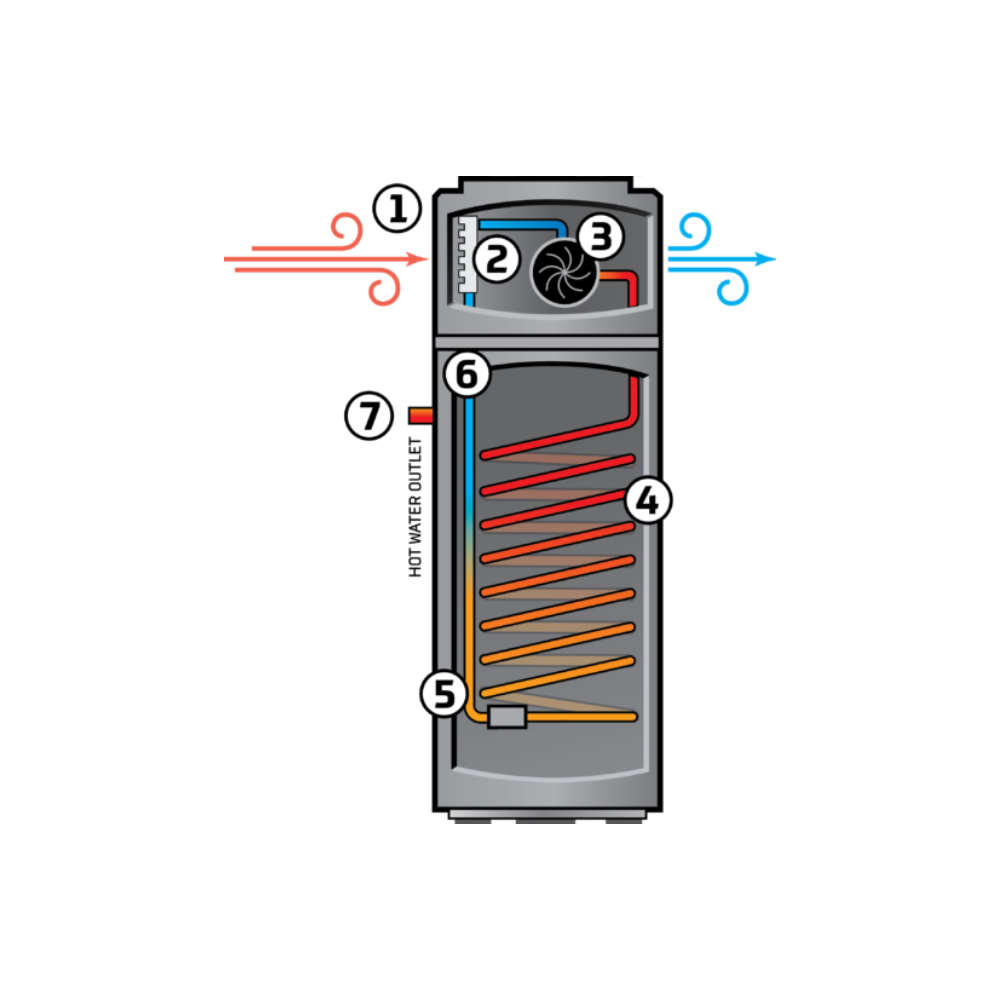 1
2
3
6
7
HOT WATER OUTLET
4
5