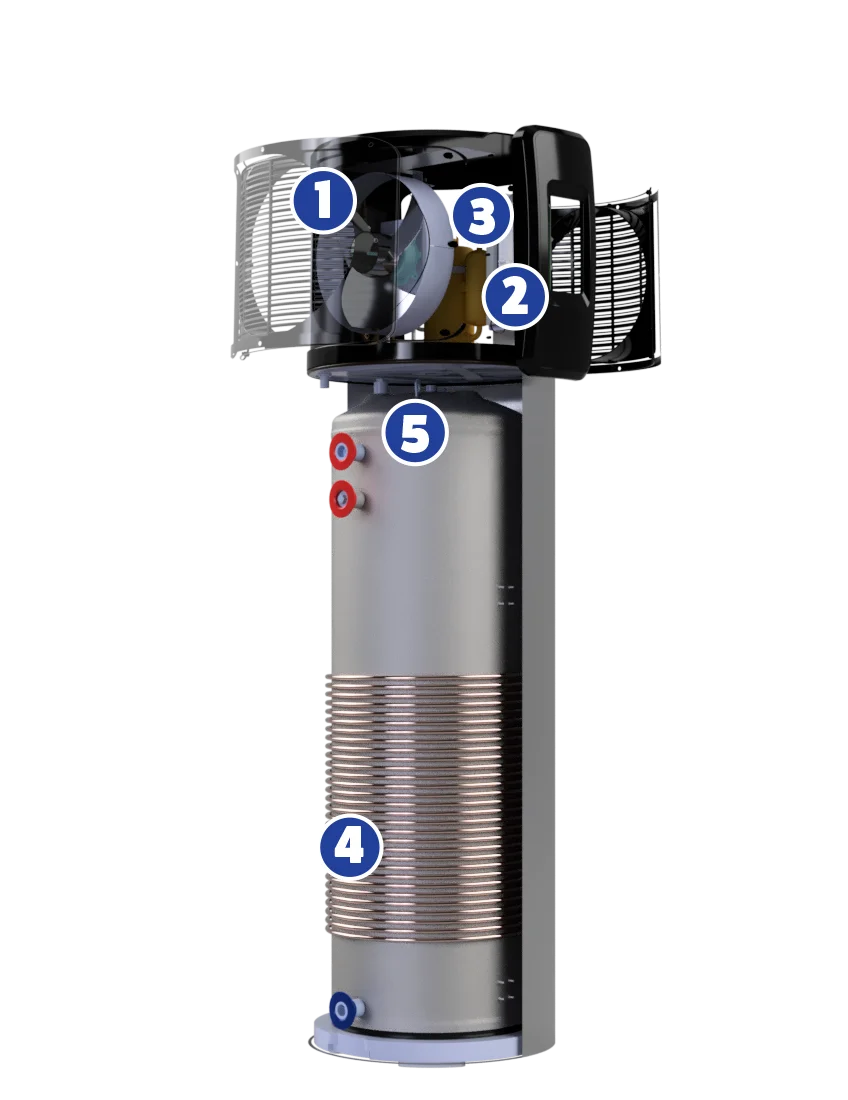 1
3
2
5
4