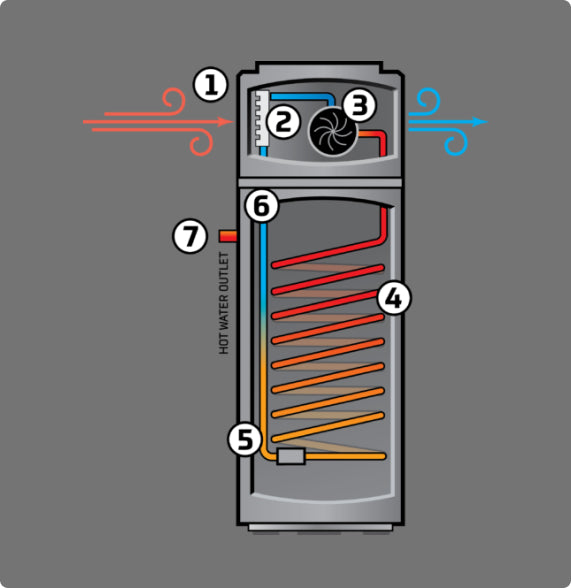 1
2
3
6
7
HOT WATER OUTLET
4
5